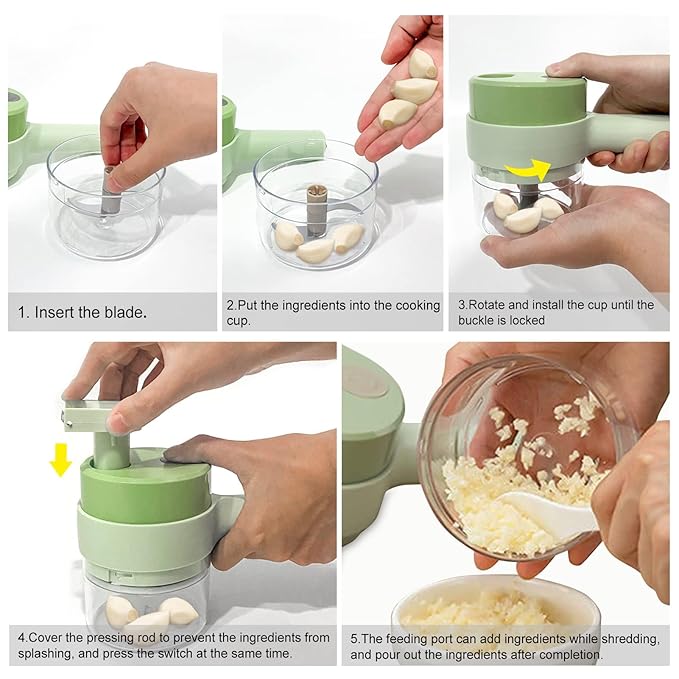 1. Insert the blade.

2.Put the ingredients into the cooking cup.

3.Rotate and install the cup until the buckle is locked

4.Cover the pressing rod to prevent the ingredients from splashing, and press the switch at the same time.

5.The feeding port can add ingredients while shredding, and pour out the ingredients after completion.